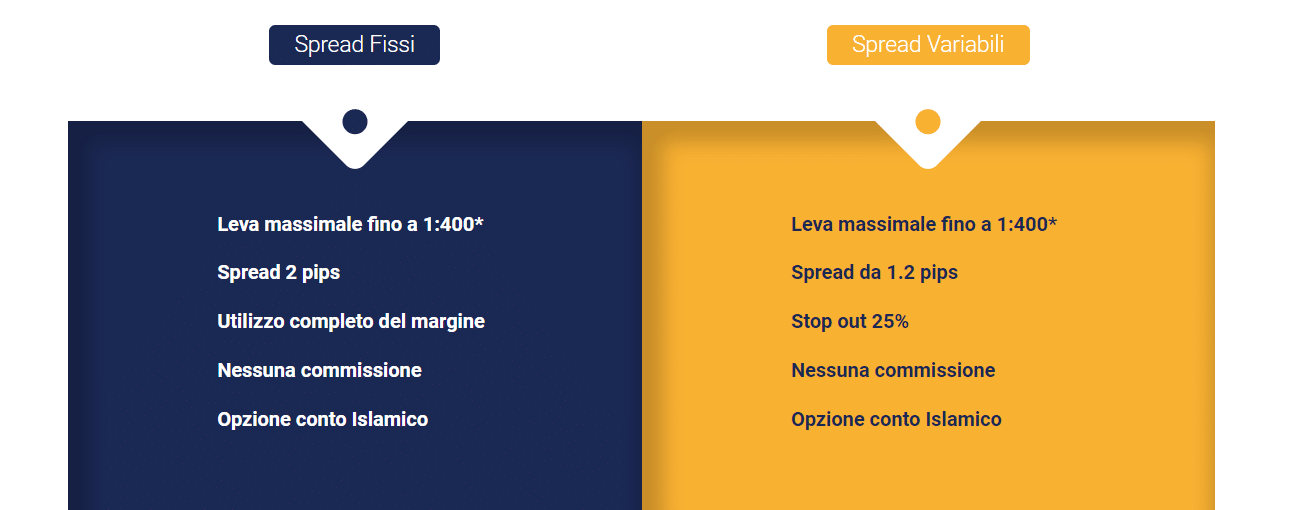 Spread Fissi

Leva massimale fino a 1:400*

Spread 2 pips

Utilizzo completo del margine

Nessuna commissione

Opzione conto Islamico

Spread Variabili

Leva massimale fino a 1:400*

Spread da 1.2 pips

Stop out 25%

Nessuna commissione

Opzione conto Islamico